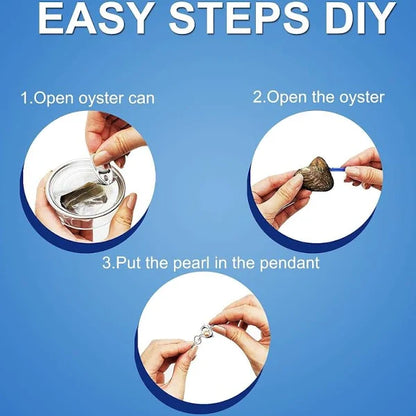 EASY STEPS DIY

1.Open oyster can

2.Open the oyster

3.Put the pearl in the pendant