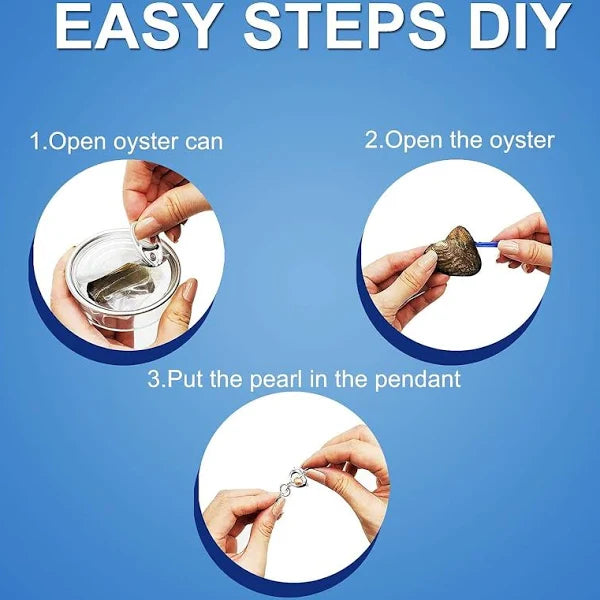 EASY STEPS DIY

1.Open oyster can

2.Open the oyster

3.Put the pearl in the pendant